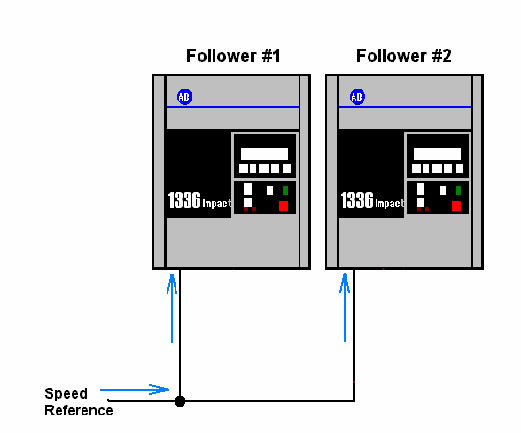 Follower #1

Follower #2

AB

1336 Impact

AB

1336 Impact

Speed Reference