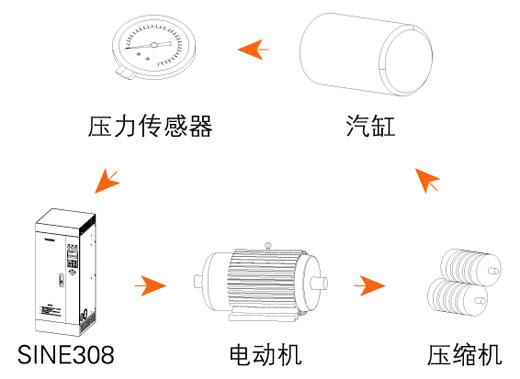 压力传感器

汽缸

SINE308

电动机

压缩机