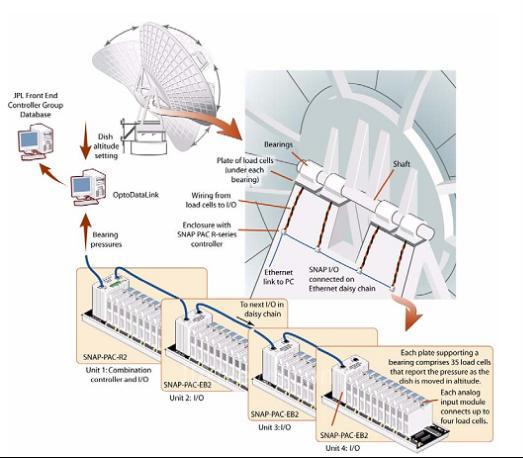 JPL Front End Controller Group Database

Dish altitude setting

OptoDataLink

Bearing pressures

Bearings

Plate of load cells (under each bearing)

Shaft

Wiring from load cells to I/O

Enclosure with SNAP PAC R-series controller

Ethernet link to PC

SNAP I/O connected on Ethernet daisy chain

To next I/O in daisy chain

SNAP-PAC-R2
Unit 1: Combination controller and I/O

SNAP-PAC-EB2
Unit 2: I/O

SNAP-PAC-EB2
Unit 3: I/O

SNAP-PAC-EB2
Unit 4: I/O

Each plate supporting a bearing comprises 35 load cells that report the pressure as the dish is moved in altitude.

Each analog input module connects up to four load cells.