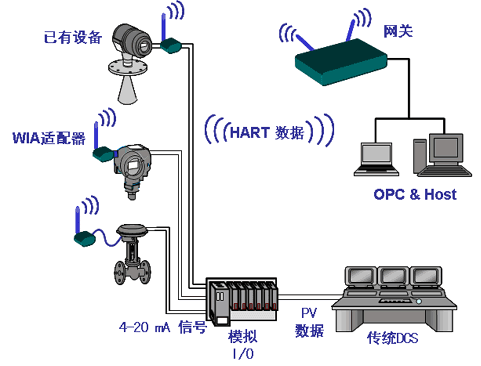 已有设备

网关

WIA适配器

HART 数据

OPC & Host

4-20 mA 信号

模拟
I/O

PV
数据

传统DCS