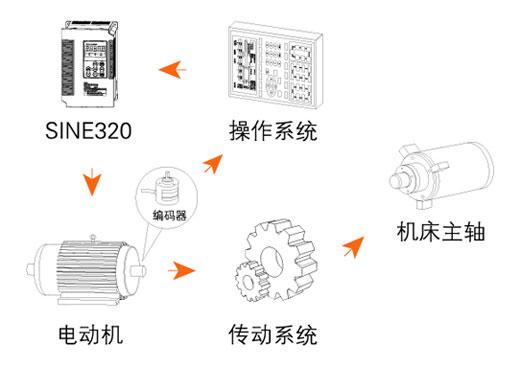 SINE320

操作系统

编码器

机床主轴

电动机

传动系统