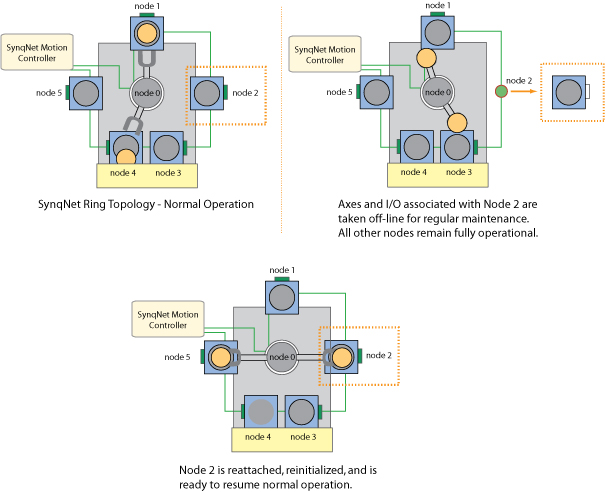 node 1

SynqNet Motion Controller

node 5

node 0

node 2

node 4

node 3

SynqNet Ring Topology - Normal Operation

node 1

SynqNet Motion Controller

node 5

node 0

node 2

node 4

node 3

Axes and I/O associated with Node 2 are taken off-line for regular maintenance. All other nodes remain fully operational.

node 1

SynqNet Motion Controller

node 5

node 0

node 2

node 4

node 3

Node 2 is reattached, reinitialized, and is ready to resume normal operation.