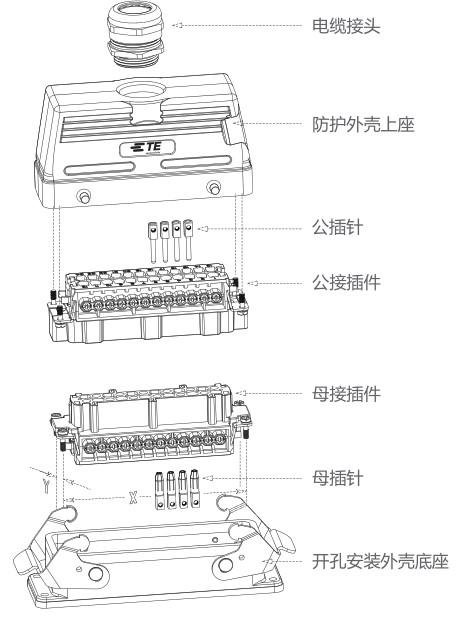 电缆接头

防护外壳上座

TE

公插针

公接插件

母接插件

母插针

Y

X

开孔安装外壳底座