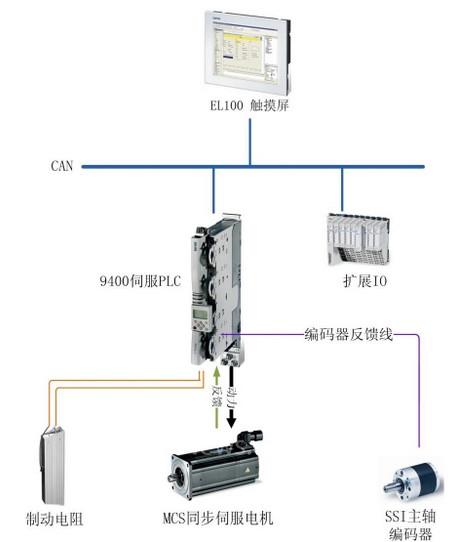 EL100 触摸屏

CAN

9400伺服PLC

扩展IO

编码器反馈线

反馈

动力

制动电阻

MCS同步伺服电机

SSI主轴编码器