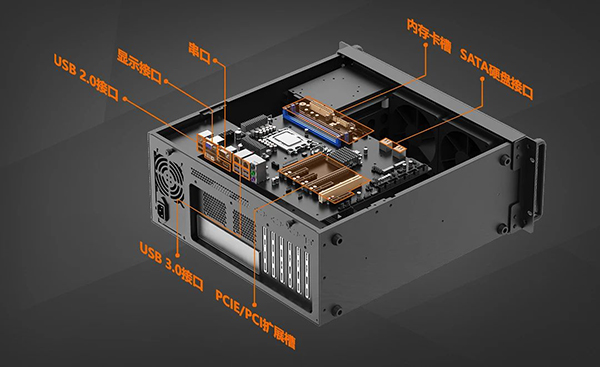 USB 2.0接口
显示接口
串口
内存卡槽
SATA硬盘接口
USB 3.0接口
PCIE/PCI扩展槽