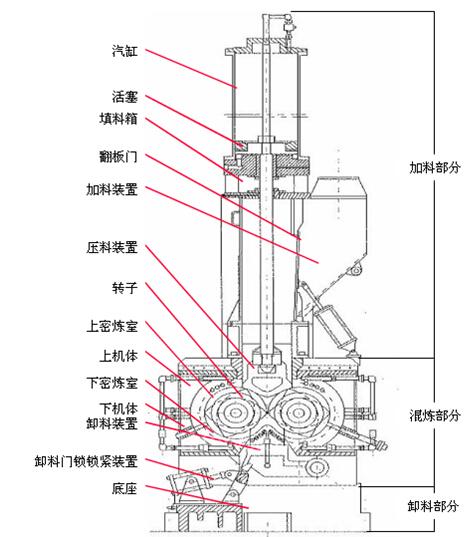 汽缸
活塞
填料箱
翻板门
加料装置
压料装置
转子
上密炼室
上机体
下密炼室
下机体
卸料装置
卸料门锁锁紧装置
底座

加料部分
混炼部分
卸料部分