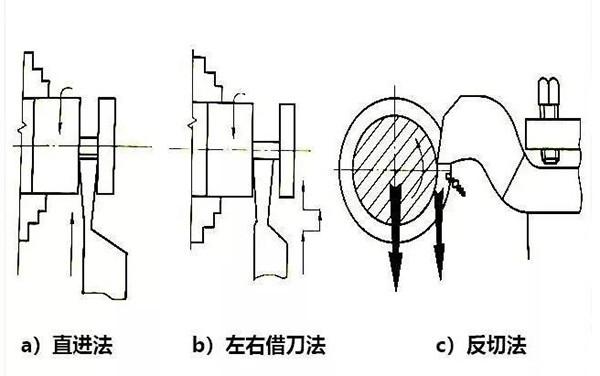 a）直进法

b）左右借刀法

c）反切法